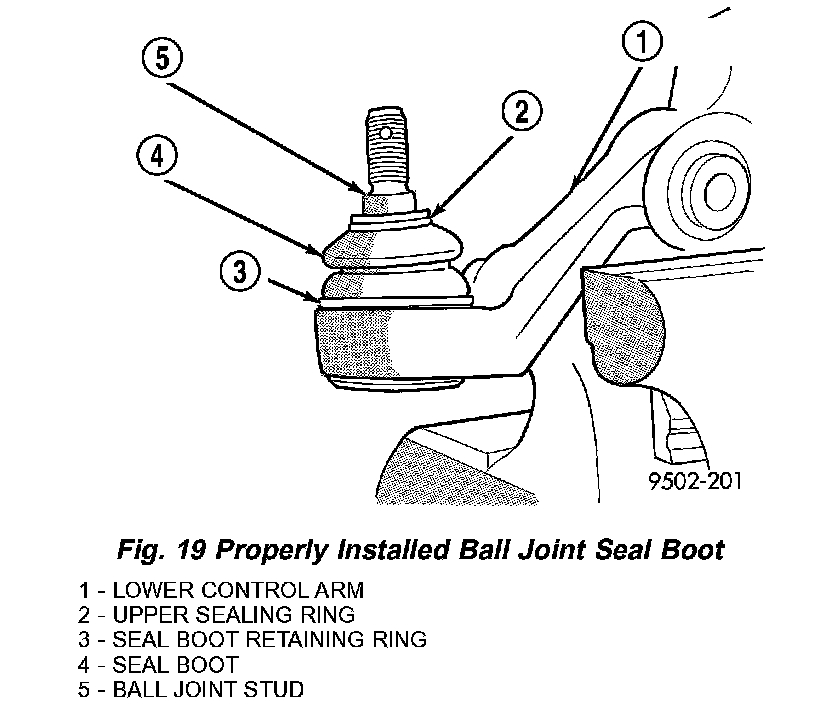 5

1

2

4

3

9502-201

Fig. 19 Properly Installed Ball Joint Seal Boot

1 - LOWER CONTROL ARM
2 - UPPER SEALING RING
3 - SEAL BOOT RETAINING RING
4 - SEAL BOOT
5 - BALL JOINT STUD