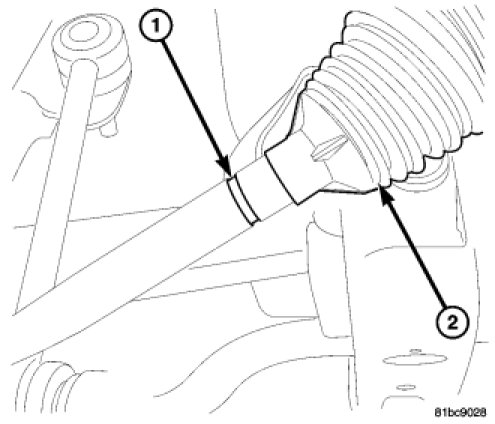 1

2

81bc9028