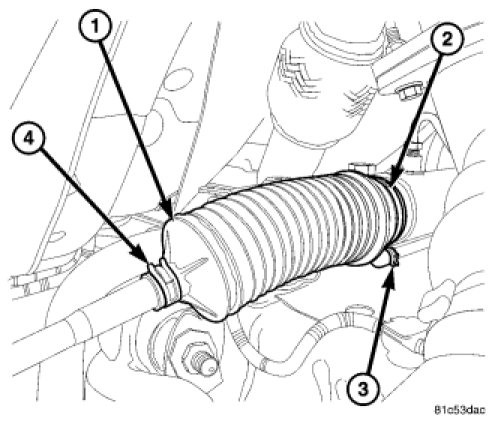 1
2
4
3
81c53dac