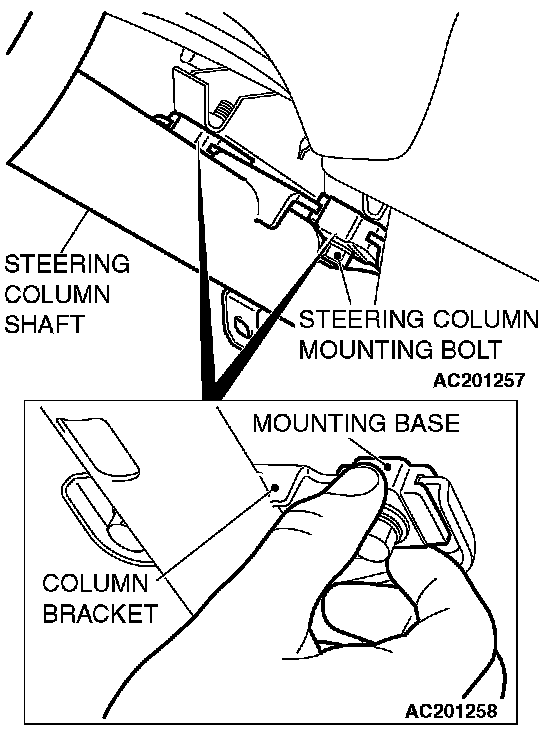 STEERING COLUMN SHAFT

STEERING COLUMN MOUNTING BOLT

AC201257

MOUNTING BASE

COLUMN BRACKET

AC201258