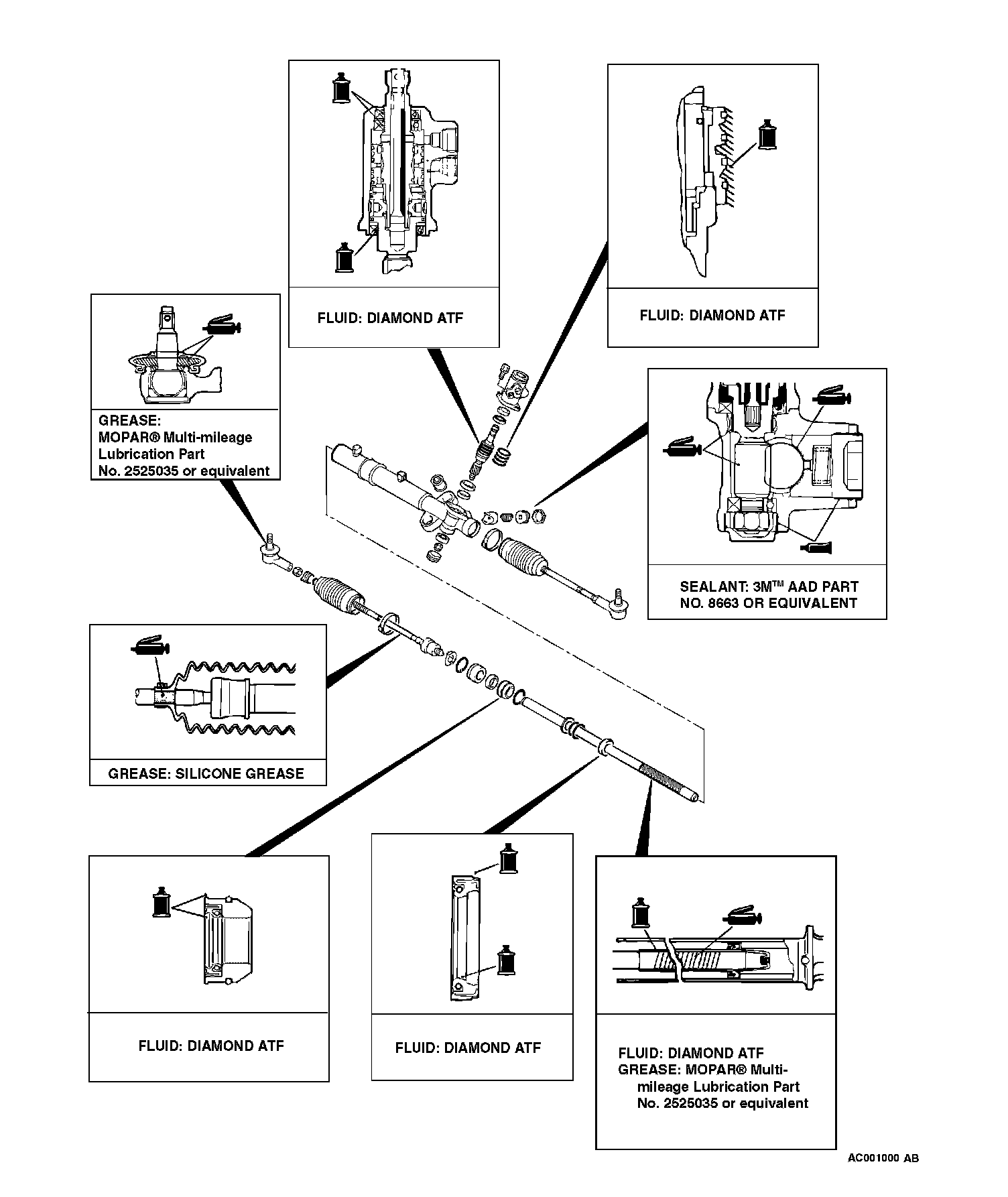 FLUID: DIAMOND ATF

FLUID: DIAMOND ATF

GREASE:
MOPAR® Multi-mileage Lubrication Part No. 2525035 or equivalent

SEALANT: 3M™ AAD PART NO. 8663 OR EQUIVALENT

GREASE: SILICONE GREASE

FLUID: DIAMOND ATF

FLUID: DIAMOND ATF

FLUID: DIAMOND ATF
GREASE: MOPAR® Multi-mileage Lubrication Part No. 2525035 or equivalent

AC001000 AB