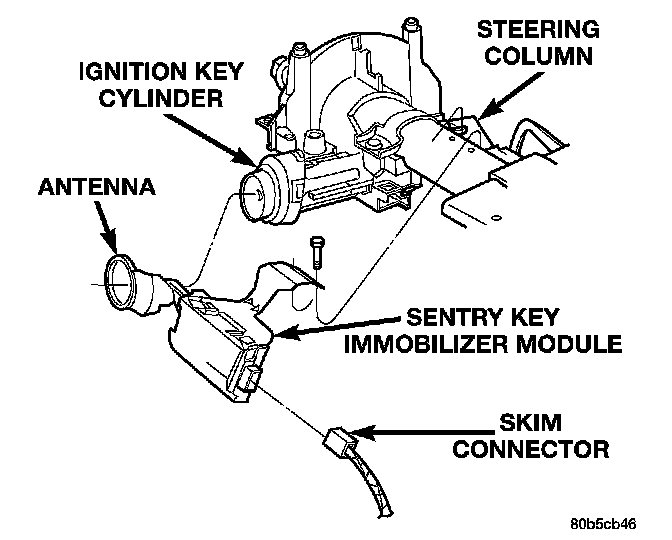 STEERING COLUMN

IGNITION KEY CYLINDER

ANTENNA

SENTRY KEY IMMOBILIZER MODULE

SKIM CONNECTOR

80b5cb46