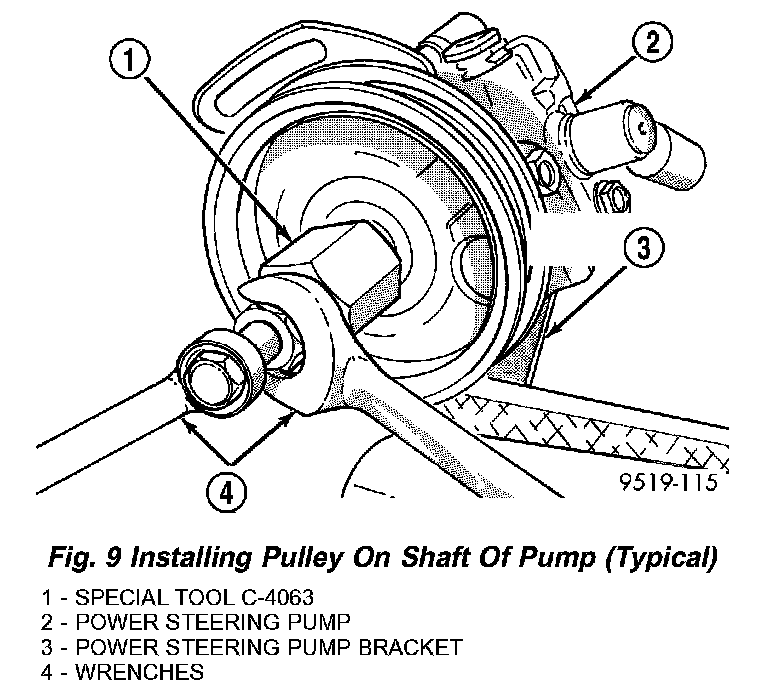 1
2
3
4
9519-115

Fig. 9 Installing Pulley On Shaft Of Pump (Typical)

1 - SPECIAL TOOL C-4063
2 - POWER STEERING PUMP
3 - POWER STEERING PUMP BRACKET
4 - WRENCHES