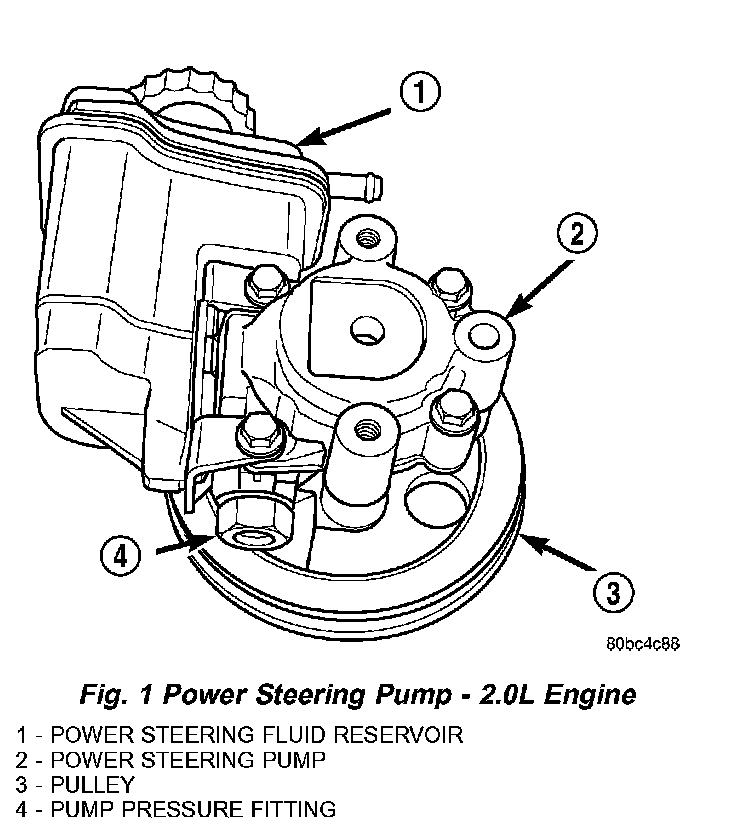 1
2
4
3
80bc4c88

Fig. 1 Power Steering Pump - 2.0L Engine

1 - POWER STEERING FLUID RESERVOIR
2 - POWER STEERING PUMP
3 - PULLEY
4 - PUMP PRESSURE FITTING