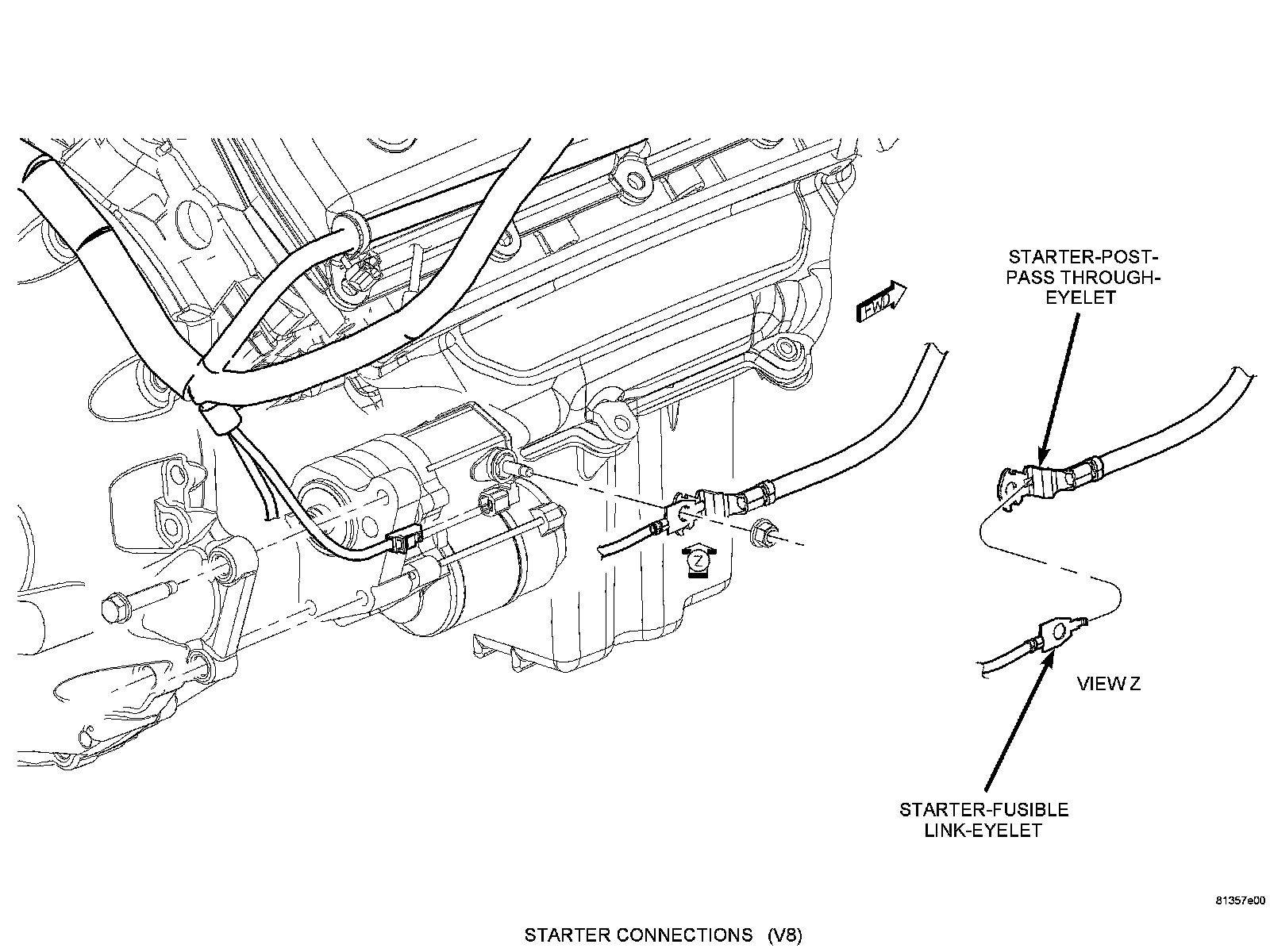 FWD

Z

STARTER-POST-PASS THROUGH-EYELET

VIEW Z

STARTER-FUSIBLE LINK-EYELET

81357e00

STARTER CONNECTIONS (V8)