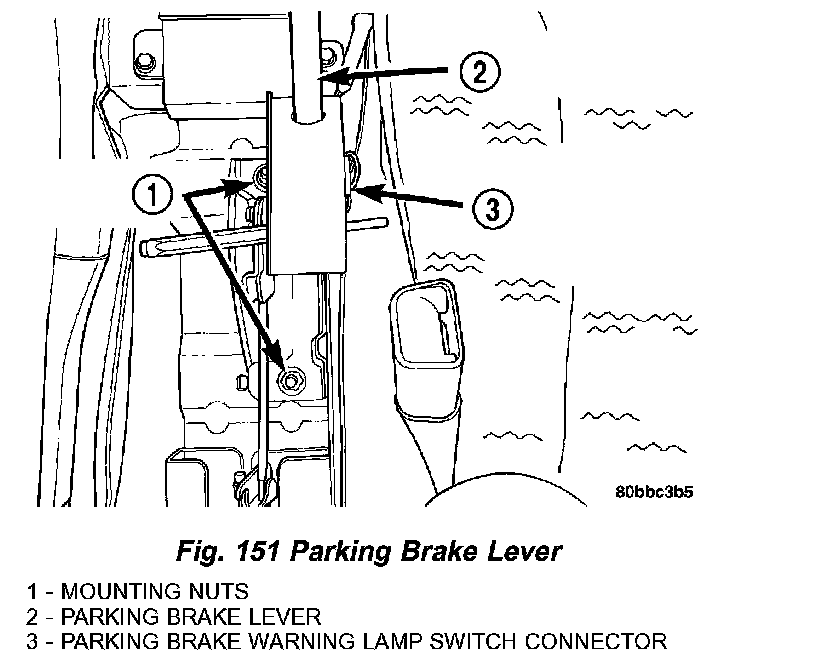 2

1

3

80bbc3b5

Fig. 151 Parking Brake Lever

1 - MOUNTING NUTS
2 - PARKING BRAKE LEVER
3 - PARKING BRAKE WARNING LAMP SWITCH CONNECTOR