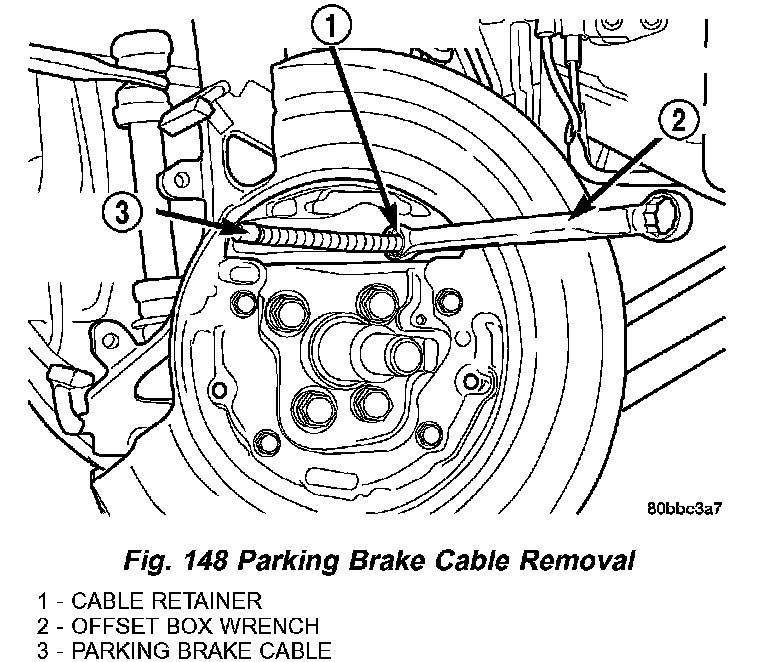 1

2

3

80bbc3a7

Fig. 148 Parking Brake Cable Removal

1 - CABLE RETAINER
2 - OFFSET BOX WRENCH
3 - PARKING BRAKE CABLE