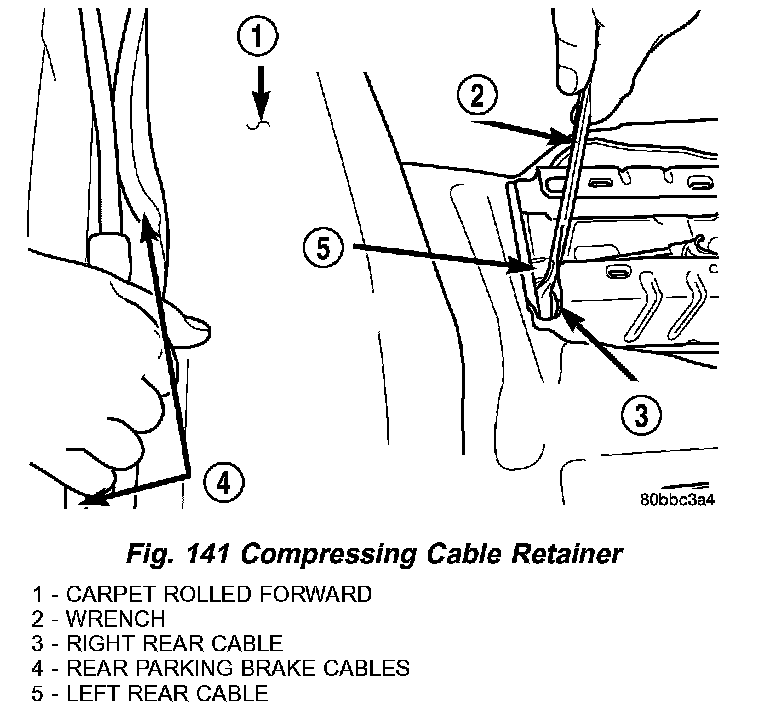 1

2

5

3

4

80bbc3a4

Fig. 141 Compressing Cable Retainer

1 - CARPET ROLLED FORWARD
2 - WRENCH
3 - RIGHT REAR CABLE
4 - REAR PARKING BRAKE CABLES
5 - LEFT REAR CABLE