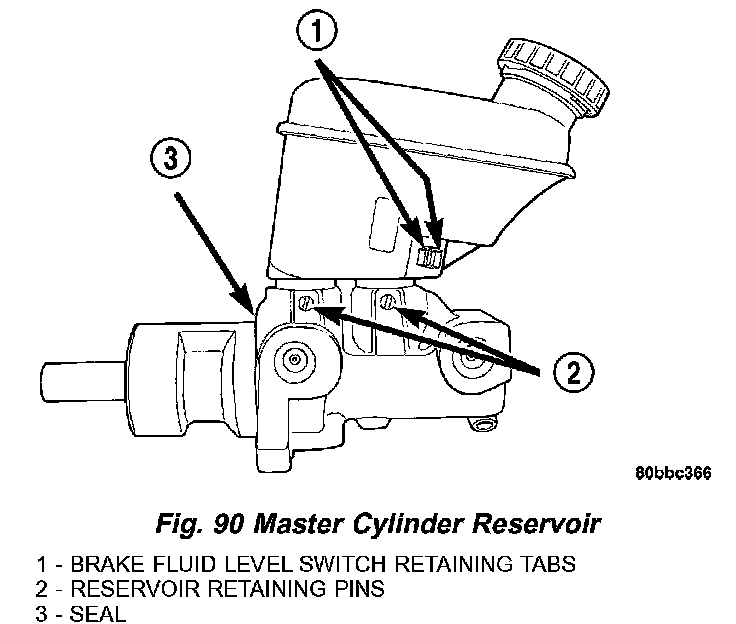 1

3

2

80bbc366

Fig. 90 Master Cylinder Reservoir

1 - BRAKE FLUID LEVEL SWITCH RETAINING TABS
2 - RESERVOIR RETAINING PINS
3 - SEAL