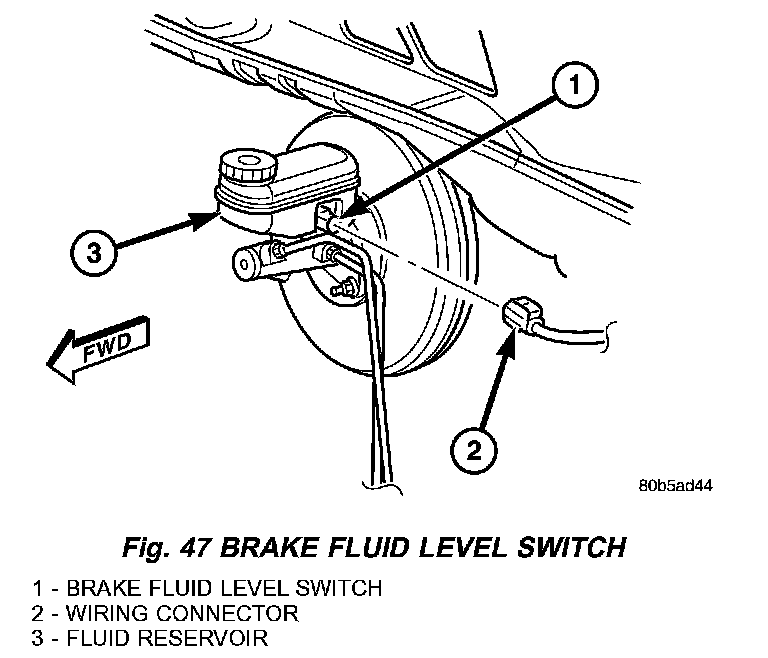 1

3

FWD

2

80b5ad44

Fig. 47 BRAKE FLUID LEVEL SWITCH

1 - BRAKE FLUID LEVEL SWITCH
2 - WIRING CONNECTOR
3 - FLUID RESERVOIR