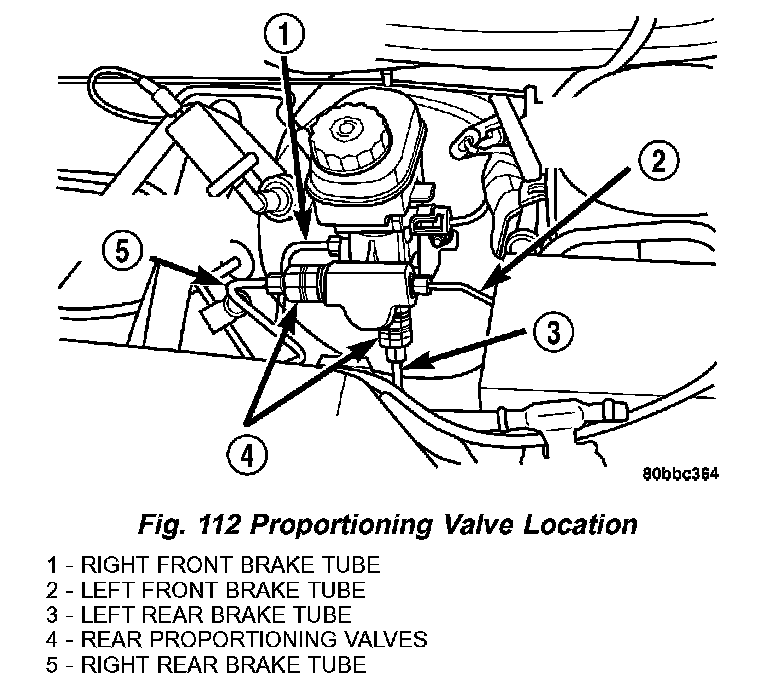 1
2
5
3
4
80bbc364

Fig. 112 Proportioning Valve Location

1 - RIGHT FRONT BRAKE TUBE
2 - LEFT FRONT BRAKE TUBE
3 - LEFT REAR BRAKE TUBE
4 - REAR PROPORTIONING VALVES
5 - RIGHT REAR BRAKE TUBE