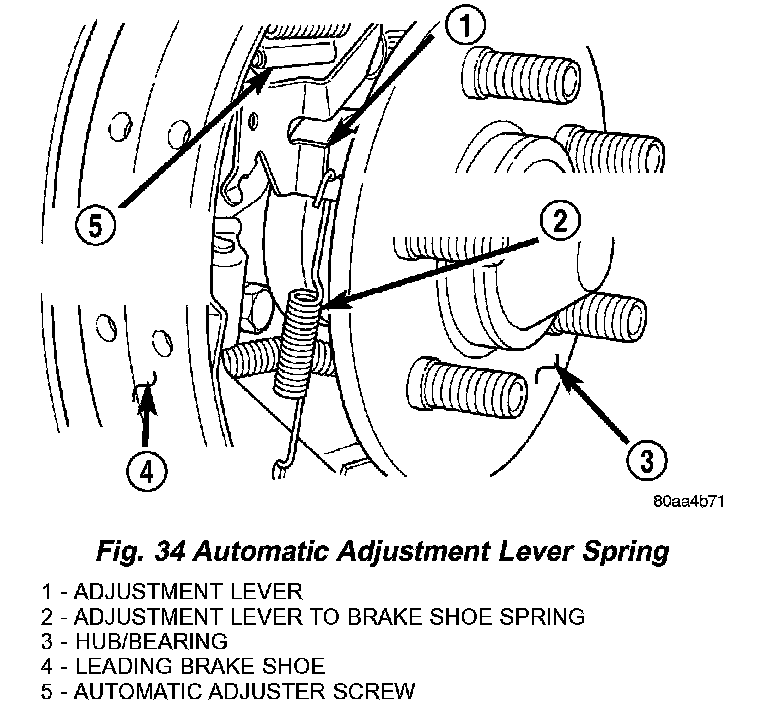 1
5
2
4
3
80aa4b71

Fig. 34 Automatic Adjustment Lever Spring

1 - ADJUSTMENT LEVER
2 - ADJUSTMENT LEVER TO BRAKE SHOE SPRING
3 - HUB/BEARING
4 - LEADING BRAKE SHOE
5 - AUTOMATIC ADJUSTER SCREW