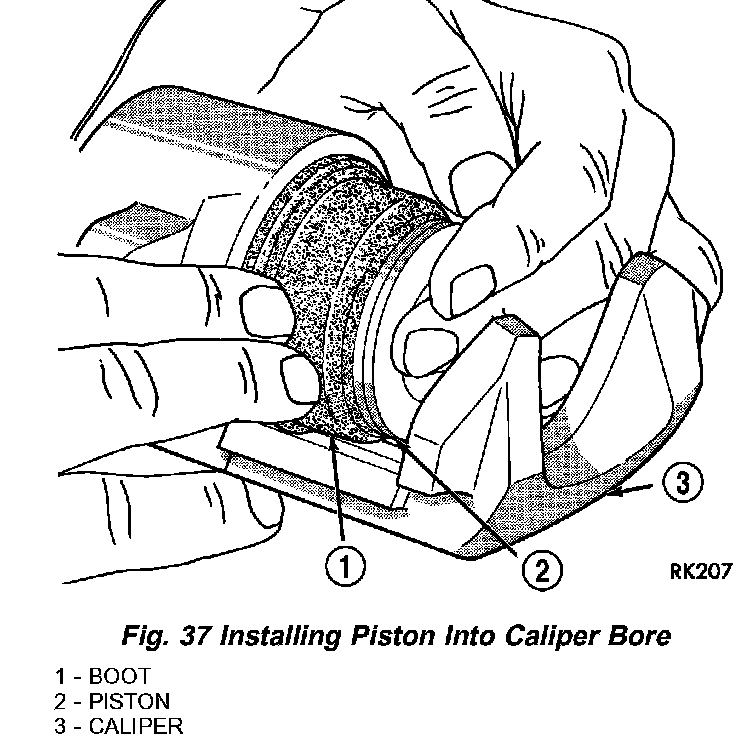 3

1

2

RK207

Fig. 37 Installing Piston Into Caliper Bore

1 - BOOT
2 - PISTON
3 - CALIPER