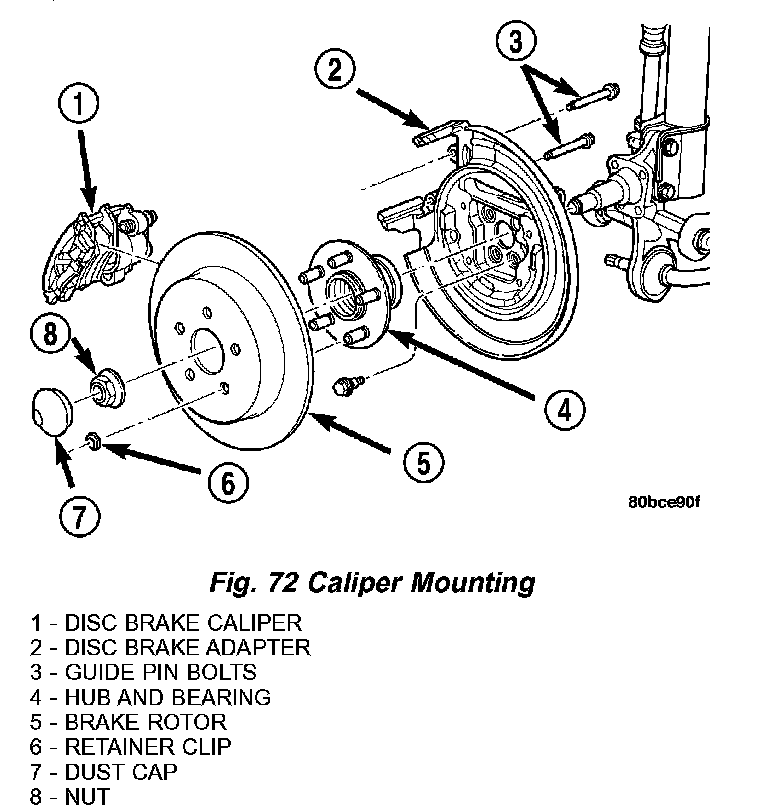 1
2
3
8
4
5
6
7
80bce90f

Fig. 72 Caliper Mounting

1 - DISC BRAKE CALIPER
2 - DISC BRAKE ADAPTER
3 - GUIDE PIN BOLTS
4 - HUB AND BEARING
5 - BRAKE ROTOR
6 - RETAINER CLIP
7 - DUST CAP
8 - NUT