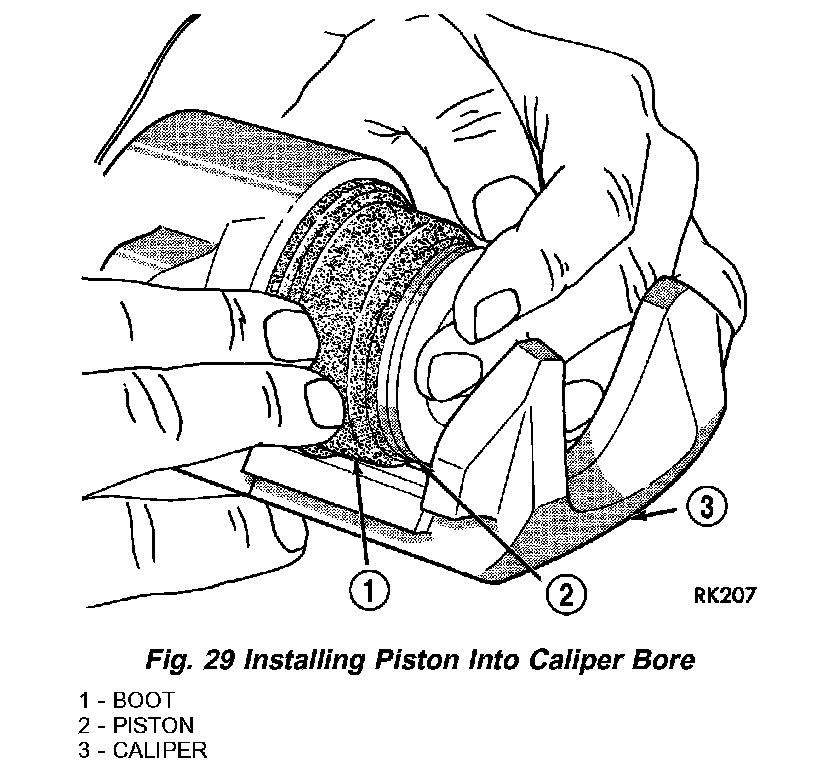 3

1

2

RK207

Fig. 29 Installing Piston Into Caliper Bore

1 - BOOT
2 - PISTON
3 - CALIPER