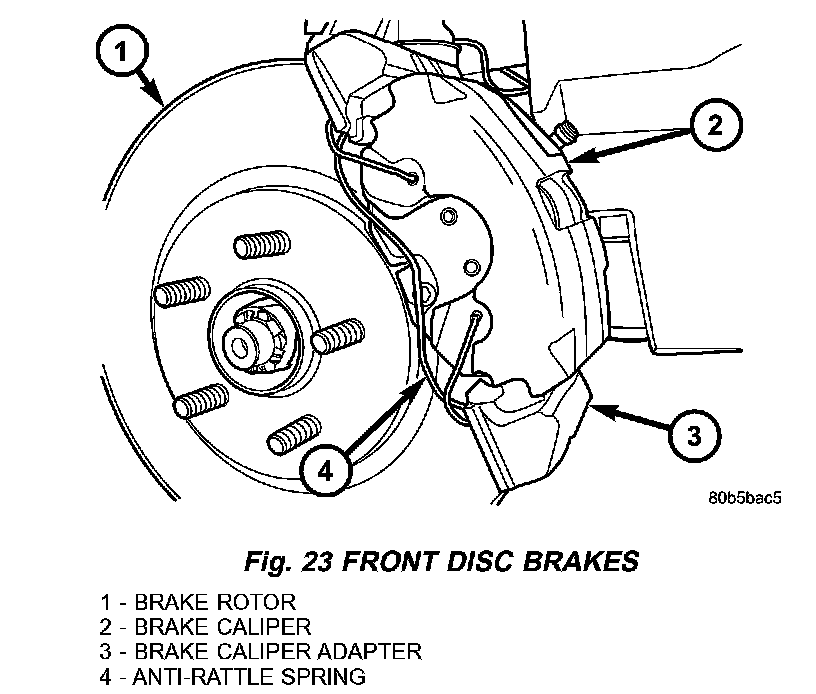 1

2

3

4

80b5bac5

Fig. 23 FRONT DISC BRAKES

1 - BRAKE ROTOR
2 - BRAKE CALIPER
3 - BRAKE CALIPER ADAPTER
4 - ANTI-RATTLE SPRING