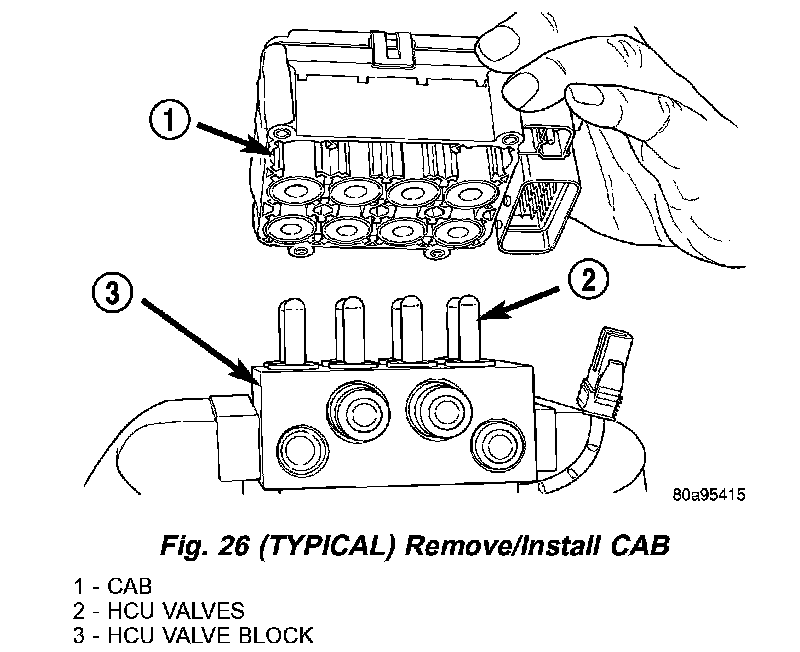 1

2

3

80a95415

Fig. 26 (TYPICAL) Remove/Install CAB

1 - CAB
2 - HCU VALVES
3 - HCU VALVE BLOCK