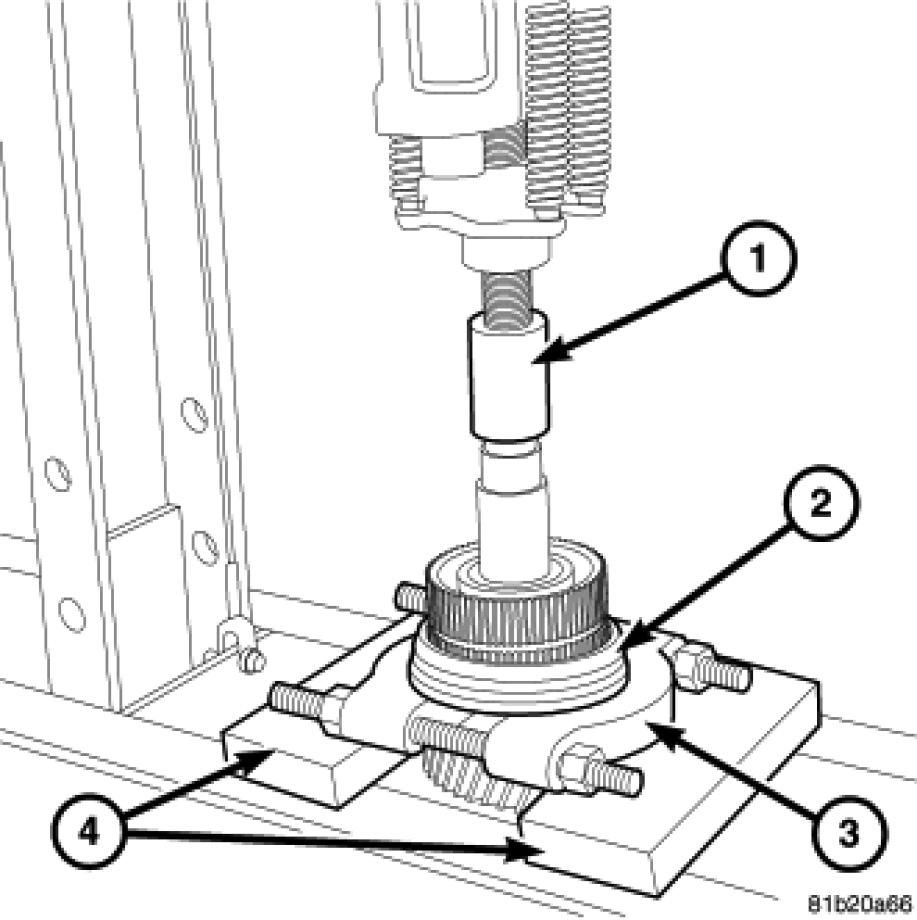 1
2
3
4
81b20a66