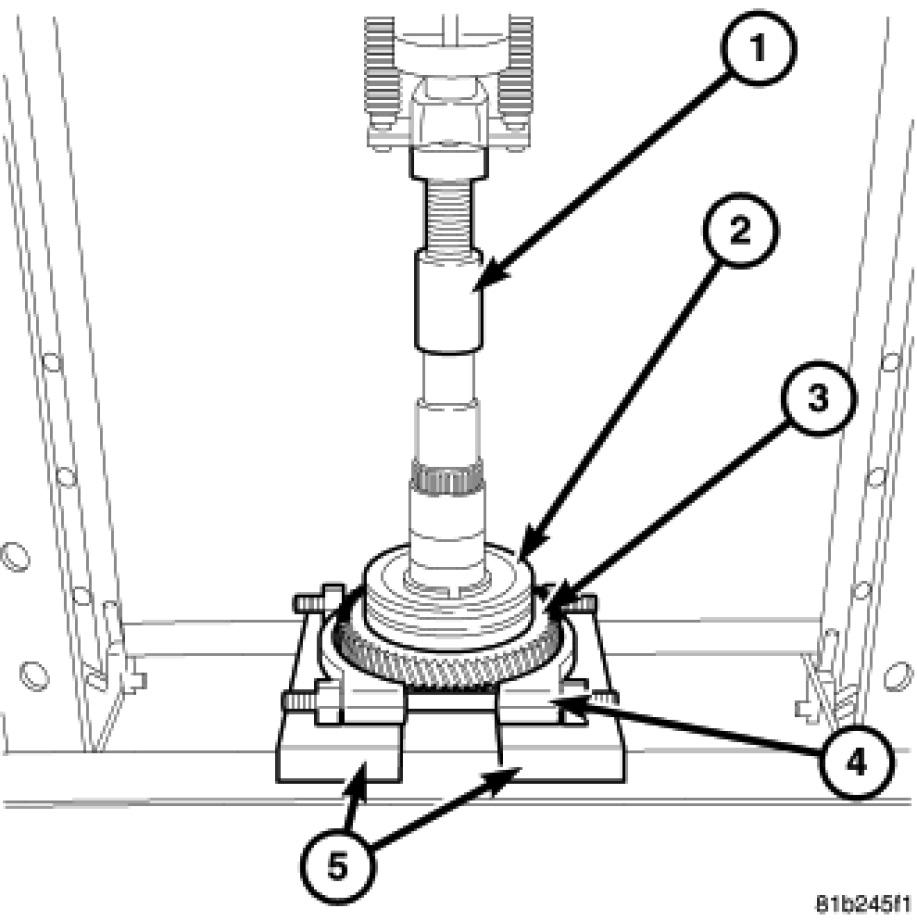 1
2
3
4
5
81b245f1