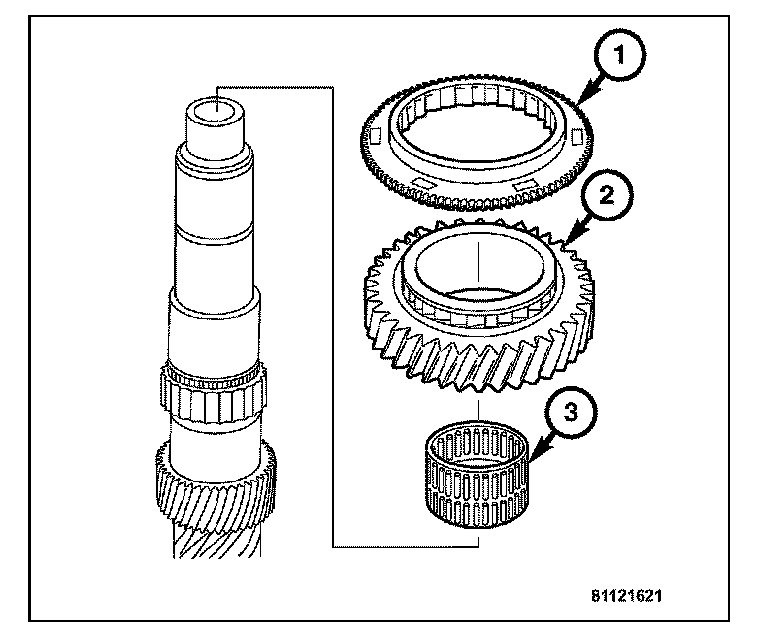 1

2

3

81121621