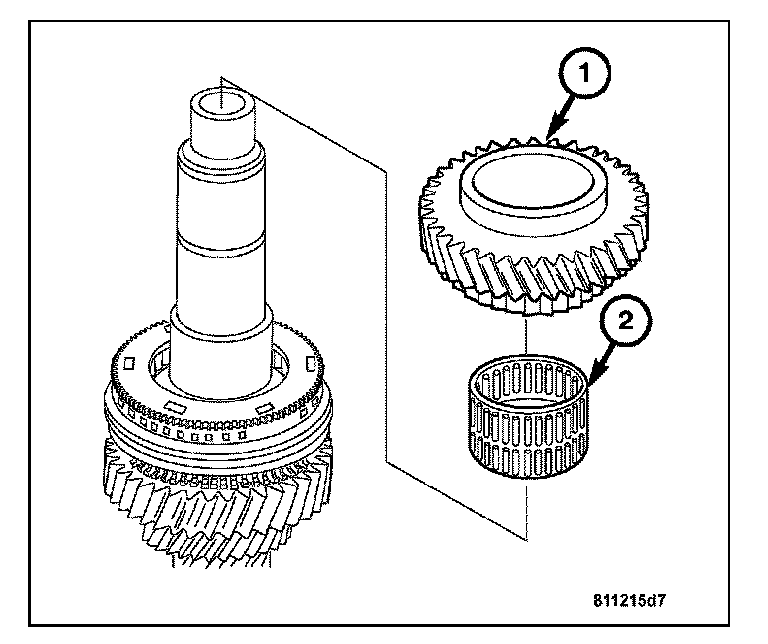 1

2

811215d7