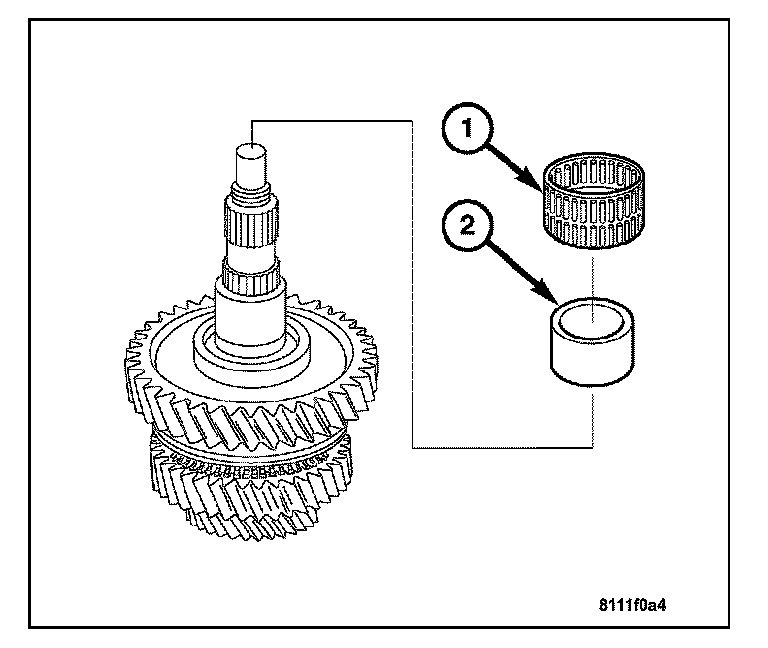 1

2

8111f0a4