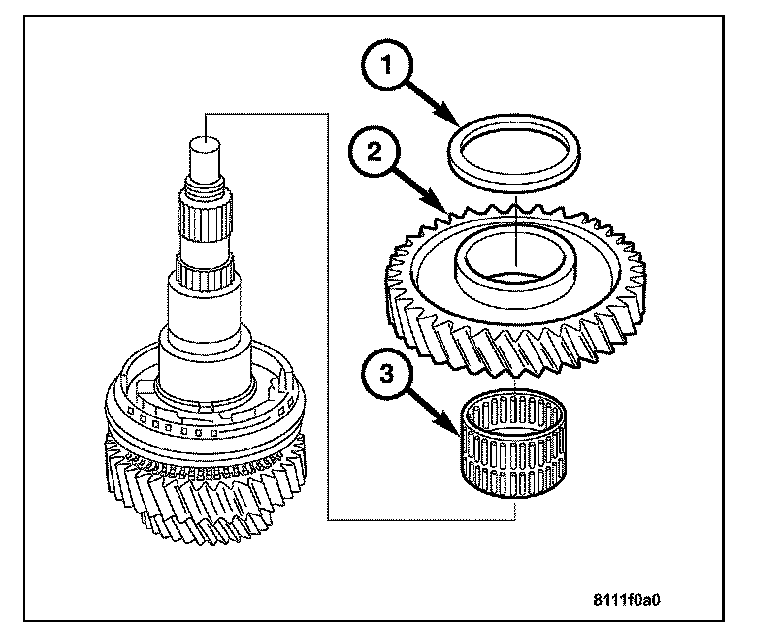 1
2
3
8111f0a0