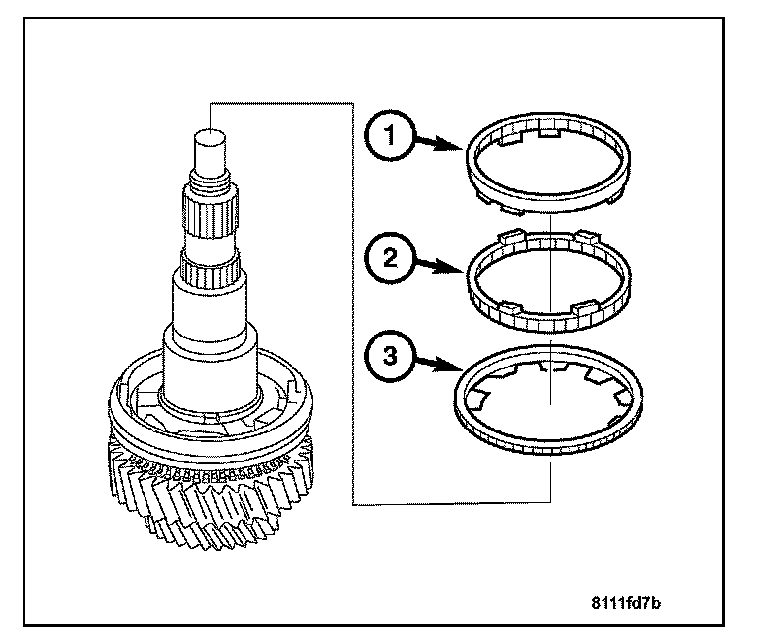 1
2
3
8111fd7b