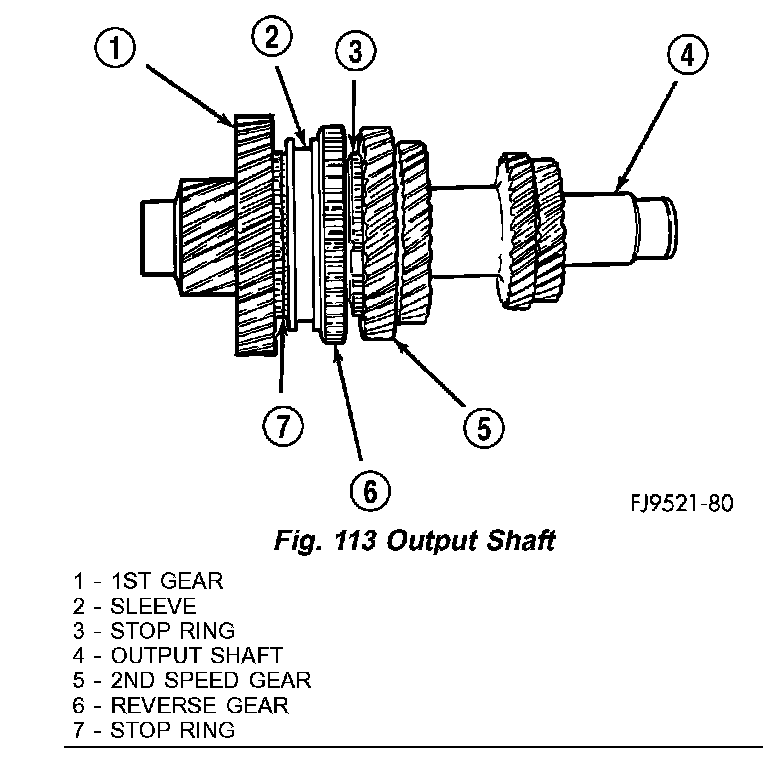 1
2
3
4
7
5
6

FJ9521-80

Fig. 113 Output Shaft

1 - 1ST GEAR
2 - SLEEVE
3 - STOP RING
4 - OUTPUT SHAFT
5 - 2ND SPEED GEAR
6 - REVERSE GEAR
7 - STOP RING