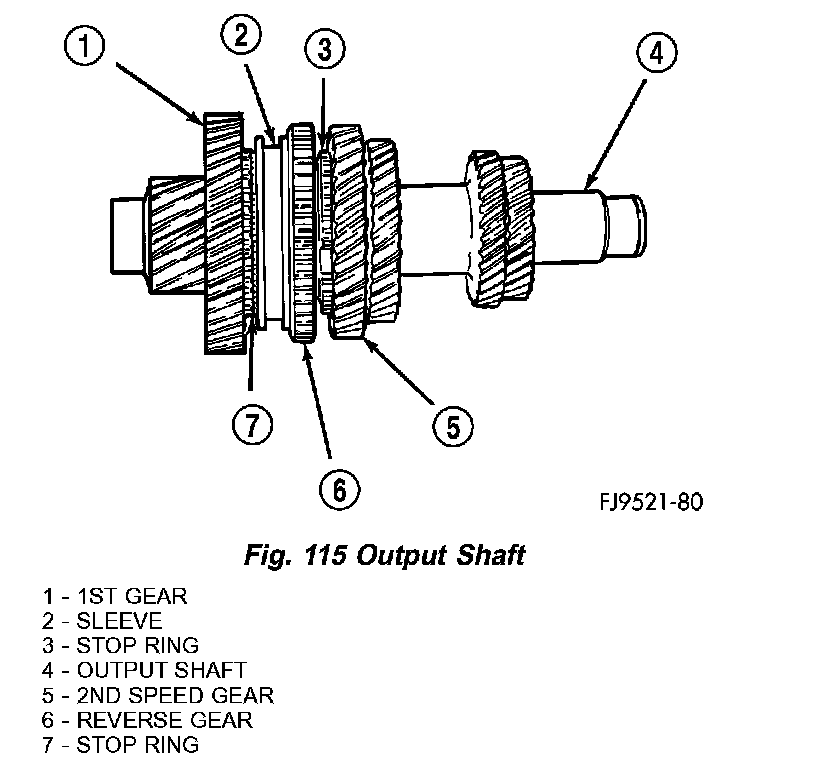 1
2
3
4
7
6
5
FJ9521-80

Fig. 115 Output Shaft

1 - 1ST GEAR
2 - SLEEVE
3 - STOP RING
4 - OUTPUT SHAFT
5 - 2ND SPEED GEAR
6 - REVERSE GEAR
7 - STOP RING