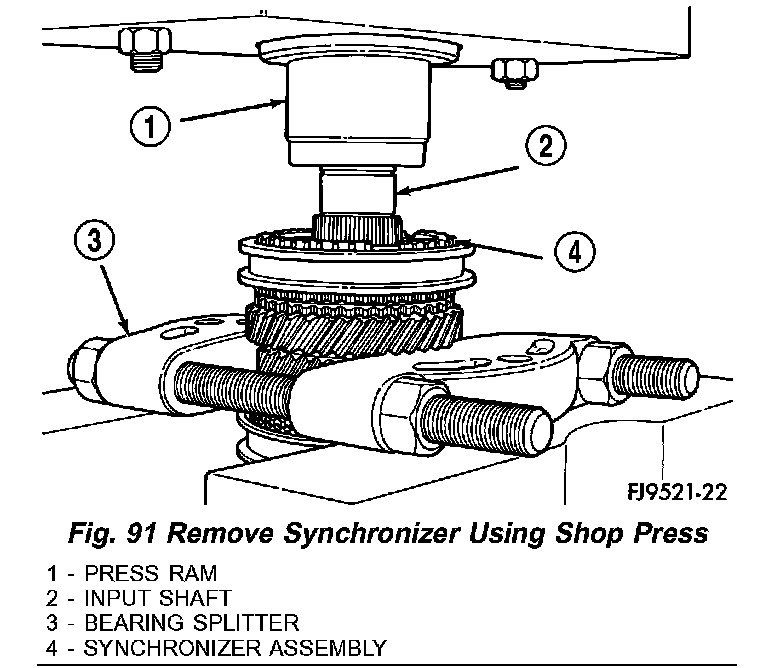 1
2
3
4
FJ9521-22

Fig. 91 Remove Synchronizer Using Shop Press

1 - PRESS RAM
2 - INPUT SHAFT
3 - BEARING SPLITTER
4 - SYNCHRONIZER ASSEMBLY