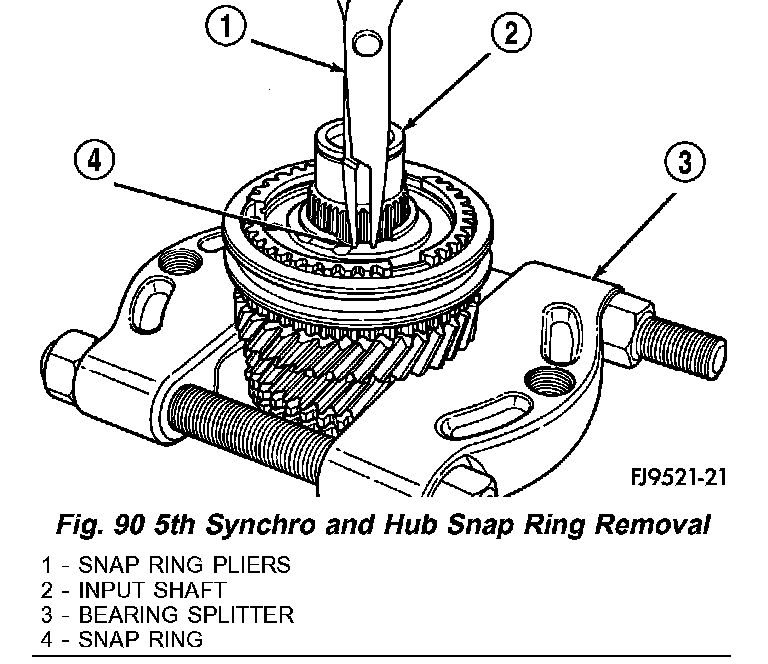 1
2
4
3
FJ9521-21

Fig. 90 5th Synchro and Hub Snap Ring Removal

1 - SNAP RING PLIERS
2 - INPUT SHAFT
3 - BEARING SPLITTER
4 - SNAP RING