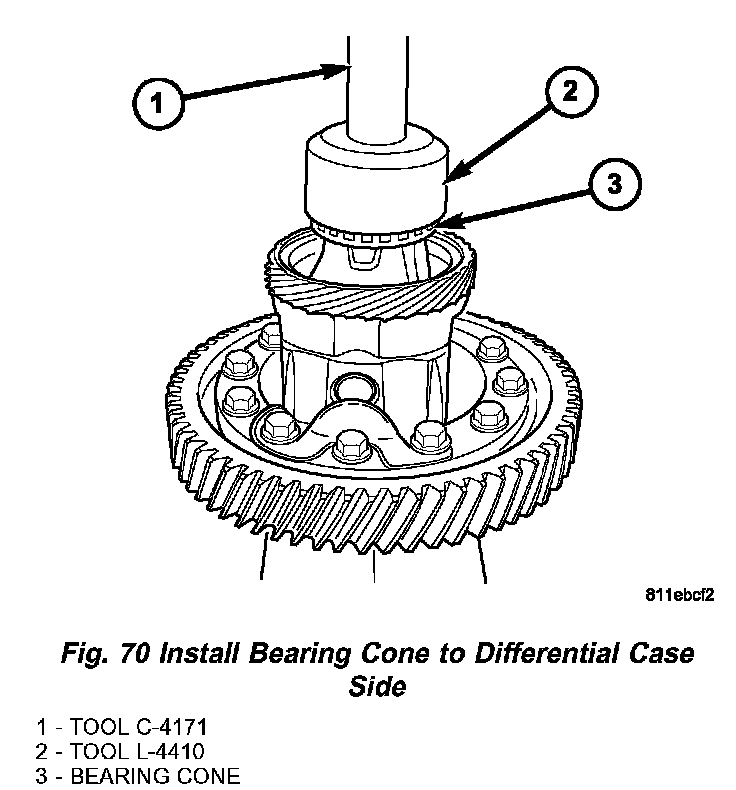 1

2

3

811ebcf2

Fig. 70 Install Bearing Cone to Differential Case Side

1 - TOOL C-4171
2 - TOOL L-4410
3 - BEARING CONE