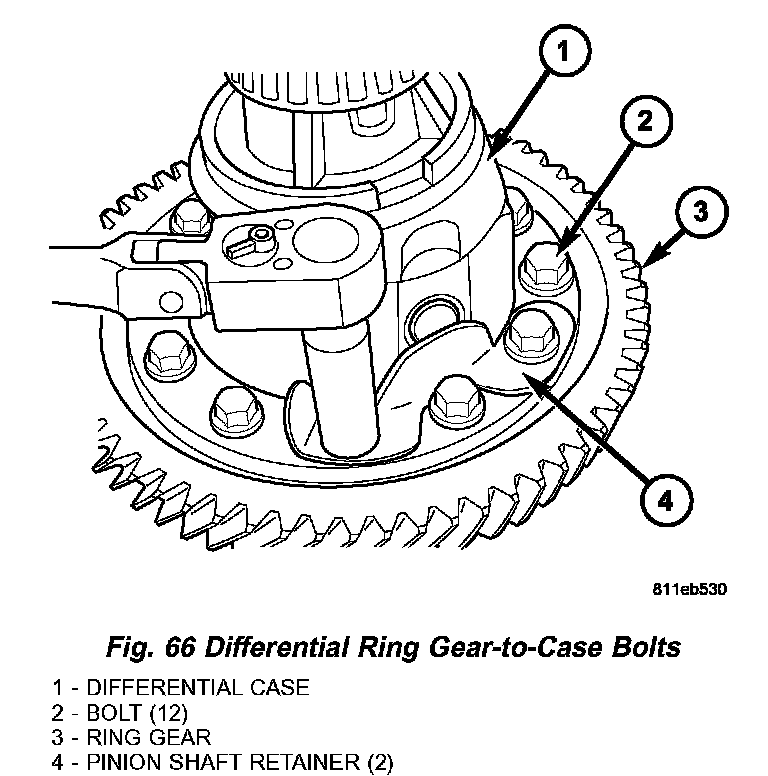 1
2
3
4

811eb530

Fig. 66 Differential Ring Gear-to-Case Bolts

1 - DIFFERENTIAL CASE
2 - BOLT (12)
3 - RING GEAR
4 - PINION SHAFT RETAINER (2)