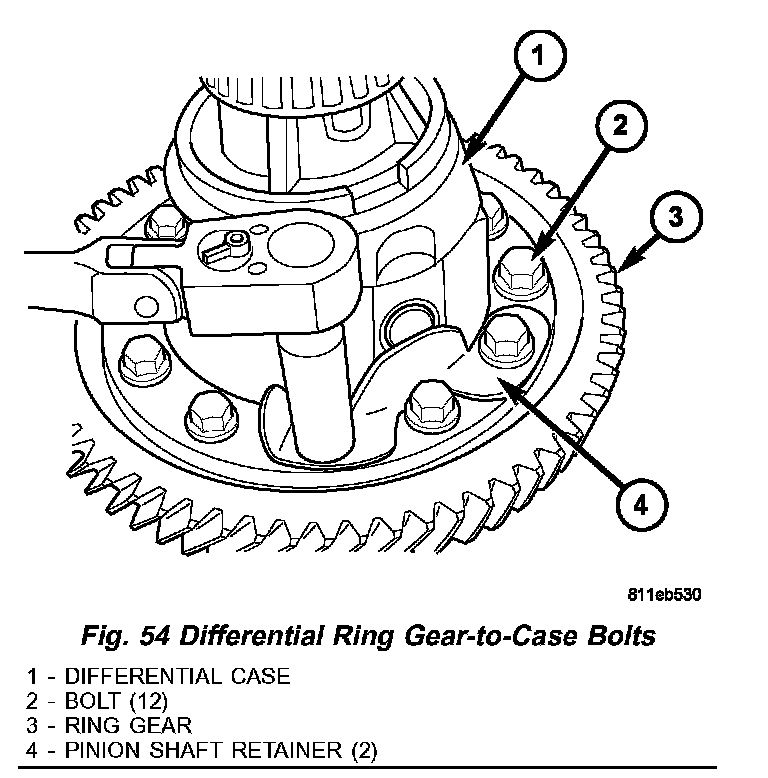 1
2
3
4

811eb530

Fig. 54 Differential Ring Gear-to-Case Bolts

1 - DIFFERENTIAL CASE
2 - BOLT (12)
3 - RING GEAR
4 - PINION SHAFT RETAINER (2)