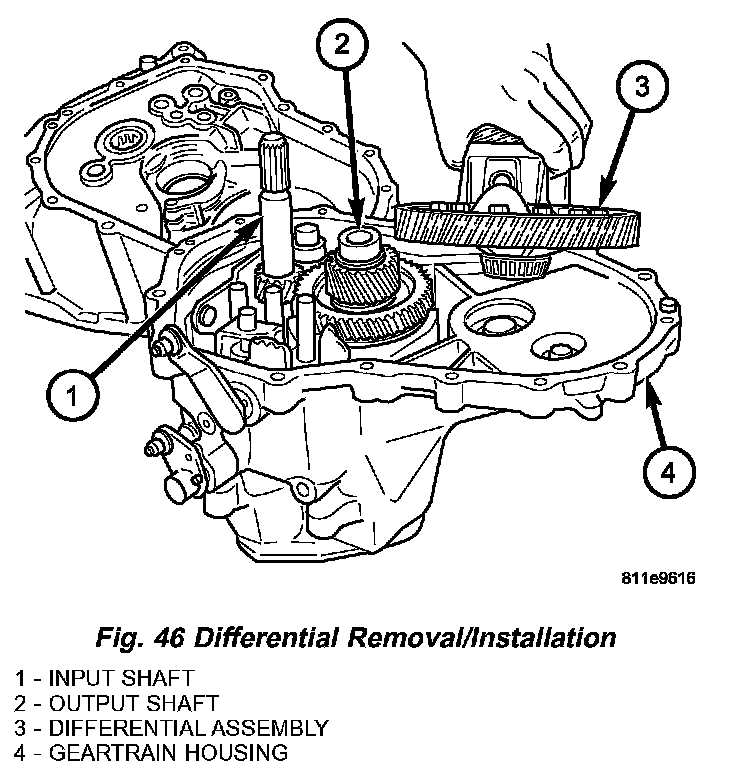 2

3

1

4

811e9616

Fig. 46 Differential Removal/Installation

1 - INPUT SHAFT
2 - OUTPUT SHAFT
3 - DIFFERENTIAL ASSEMBLY
4 - GEARTRAIN HOUSING