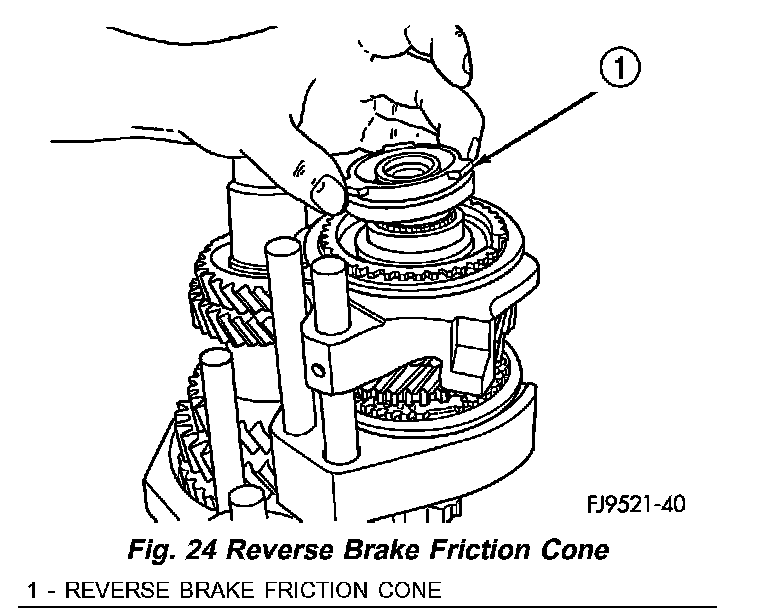 1

FJ9521-40

Fig. 24 Reverse Brake Friction Cone

1 - REVERSE BRAKE FRICTION CONE