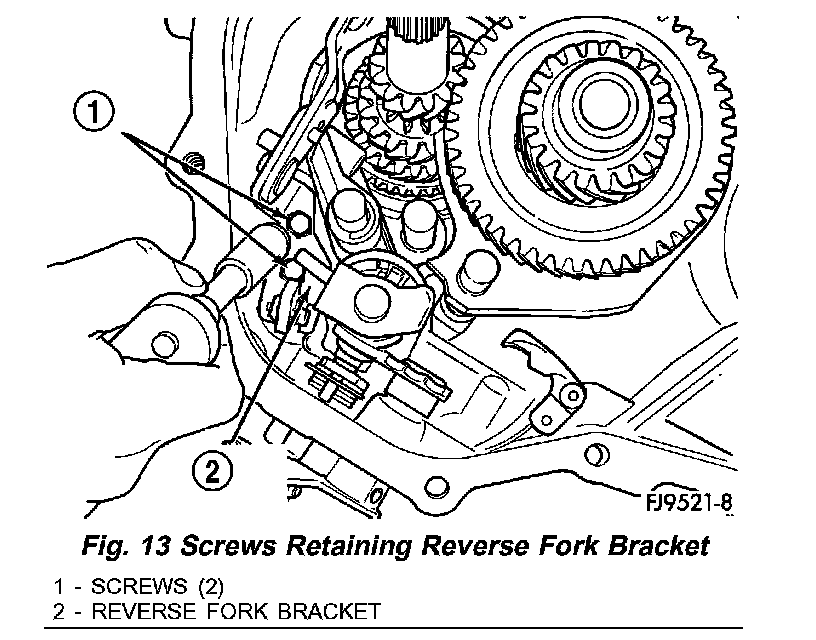 1

2

FJ9521-8

Fig. 13 Screws Retaining Reverse Fork Bracket

1 - SCREWS (2)
2 - REVERSE FORK BRACKET