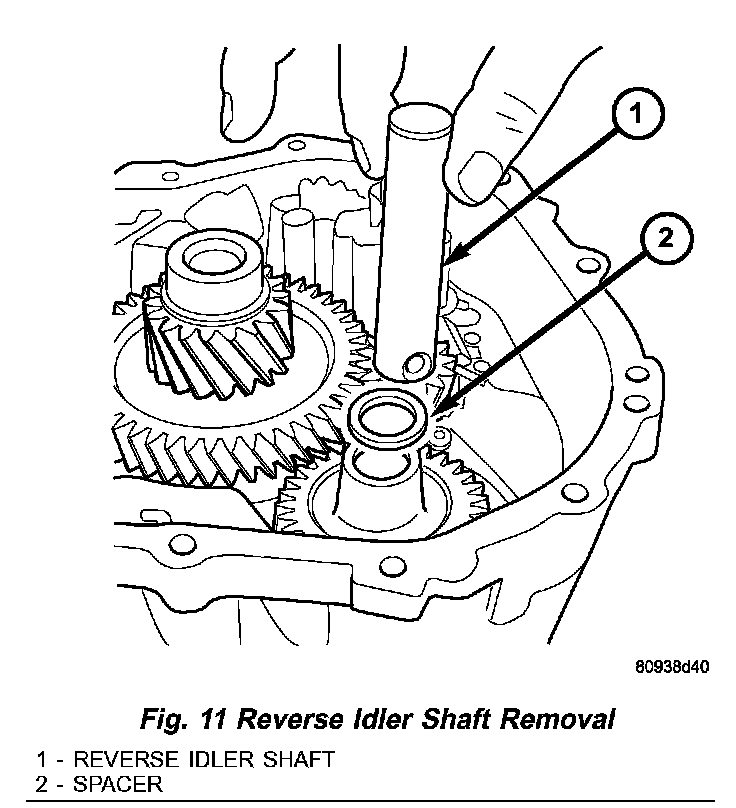 1

2

80938d40

Fig. 11 Reverse Idler Shaft Removal

1 - REVERSE IDLER SHAFT
2 - SPACER