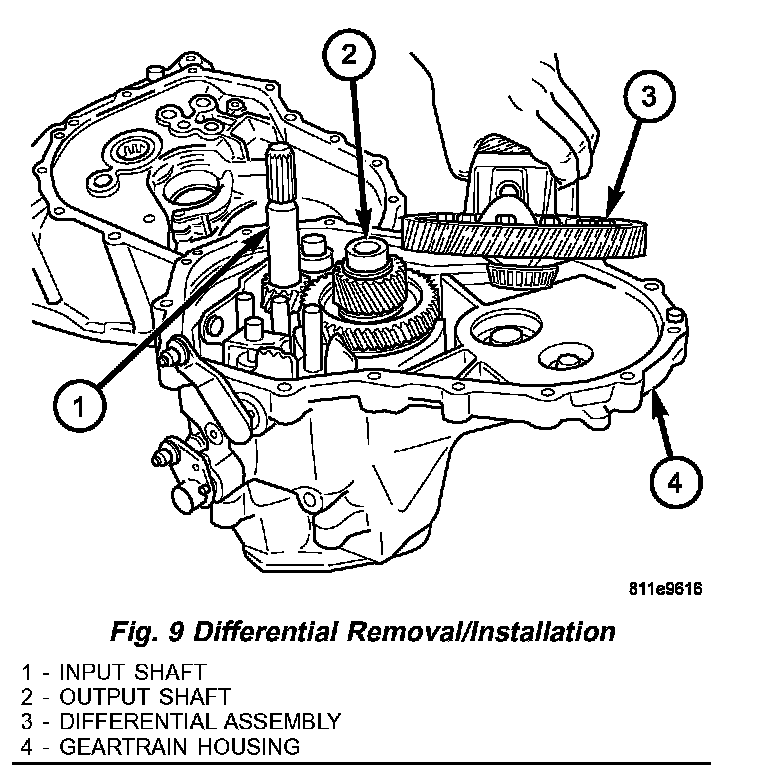 2

3

1

4

811e9616

Fig. 9 Differential Removal/Installation

1 - INPUT SHAFT
2 - OUTPUT SHAFT
3 - DIFFERENTIAL ASSEMBLY
4 - GEARTRAIN HOUSING