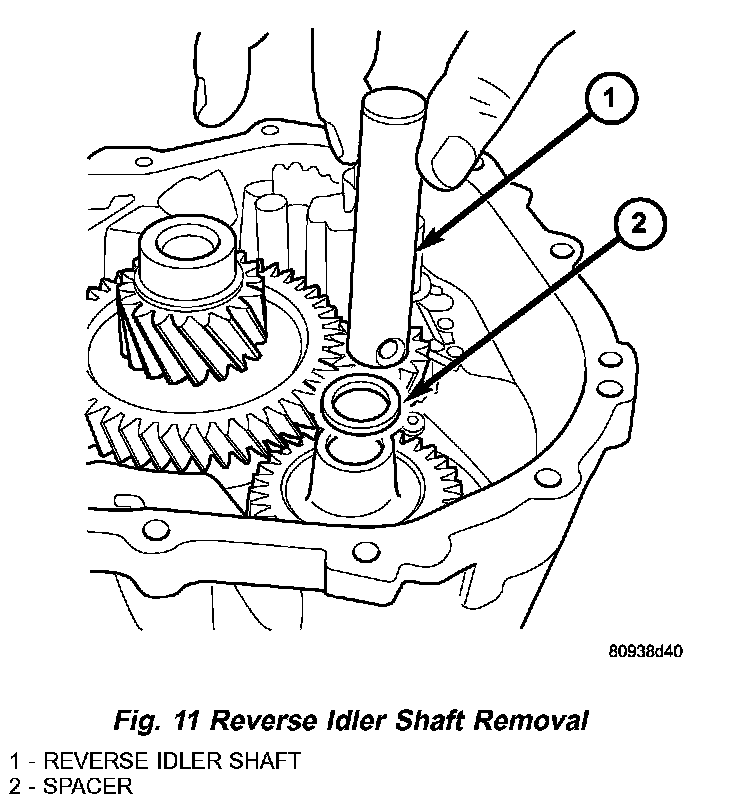 1

2

80938d40

Fig. 11 Reverse Idler Shaft Removal

1 - REVERSE IDLER SHAFT
2 - SPACER