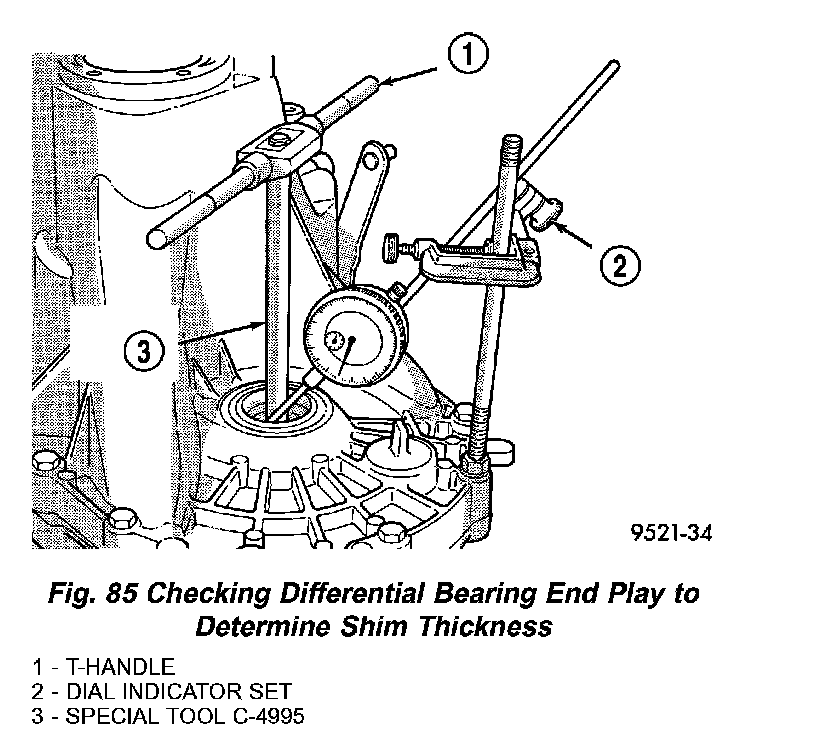 1

2

3

9521-34

Fig. 85 Checking Differential Bearing End Play to Determine Shim Thickness

1 - T-HANDLE
2 - DIAL INDICATOR SET
3 - SPECIAL TOOL C-4995