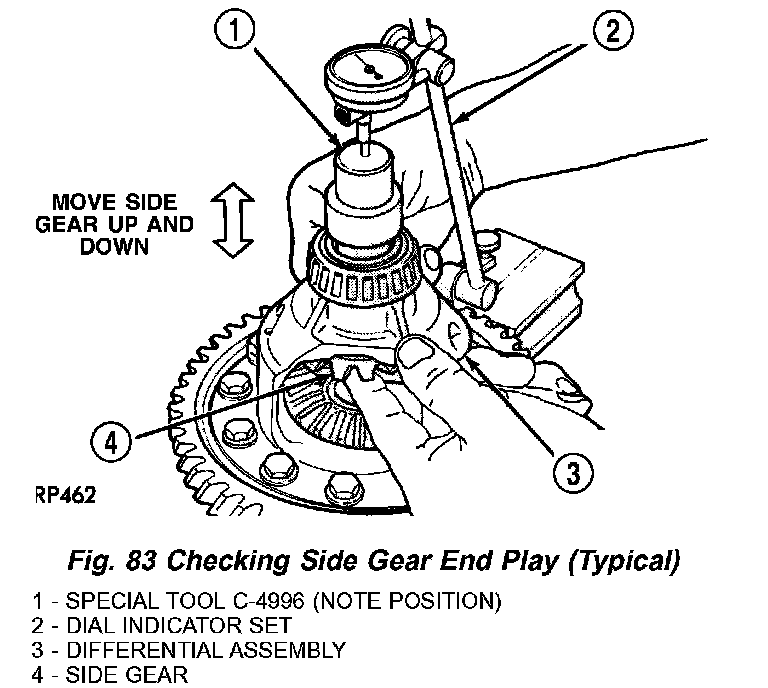 1

2

MOVE SIDE GEAR UP AND DOWN

4

3

RP462

Fig. 83 Checking Side Gear End Play (Typical)

1 - SPECIAL TOOL C-4996 (NOTE POSITION)
2 - DIAL INDICATOR SET
3 - DIFFERENTIAL ASSEMBLY
4 - SIDE GEAR