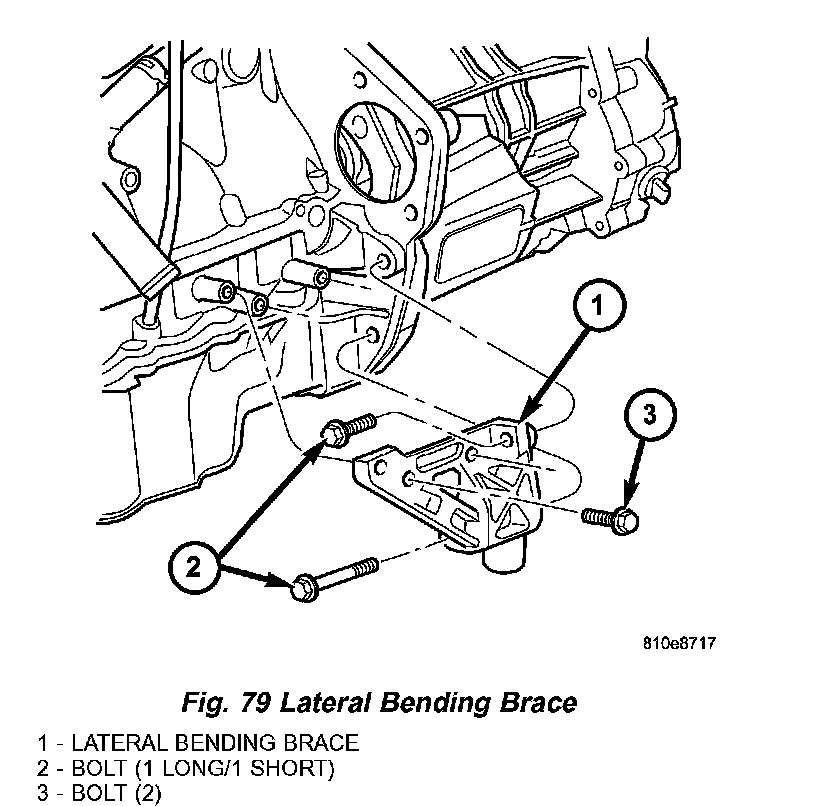 1

3

2

810e8717

Fig. 79 Lateral Bending Brace

1 - LATERAL BENDING BRACE
2 - BOLT (1 LONG/1 SHORT)
3 - BOLT (2)