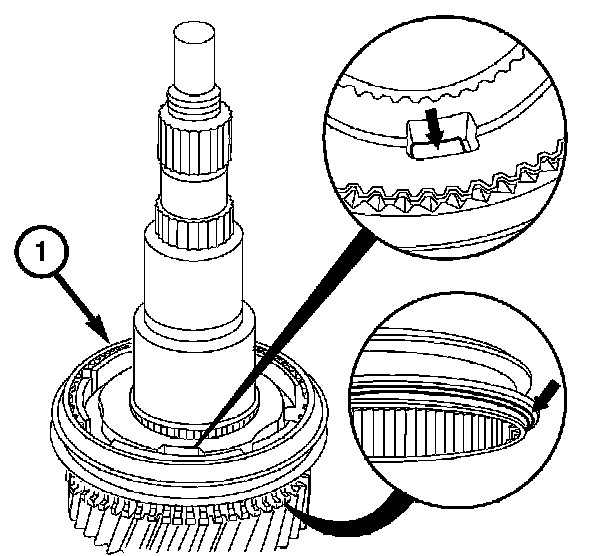 1