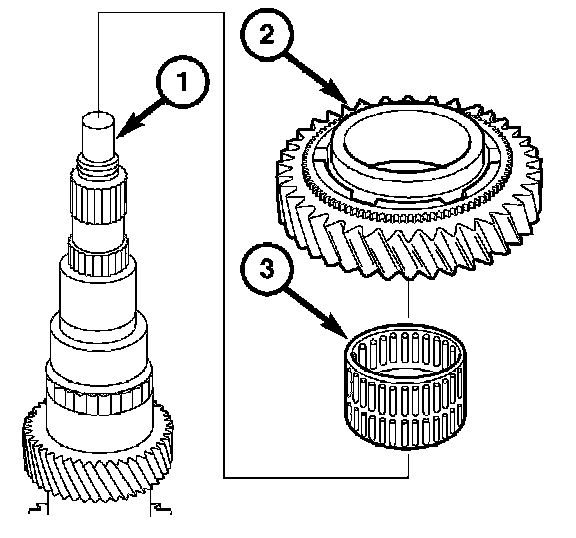 1
2
3