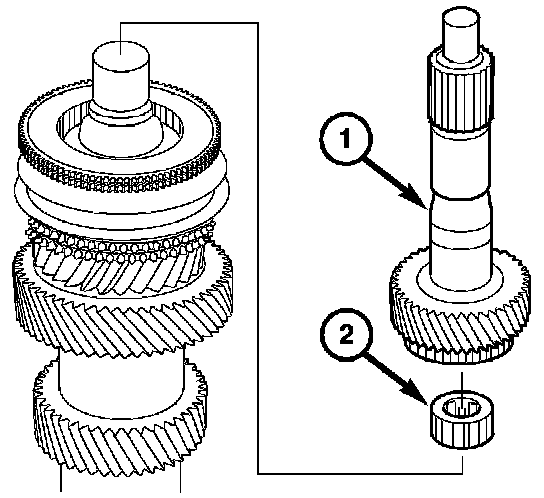 1

2