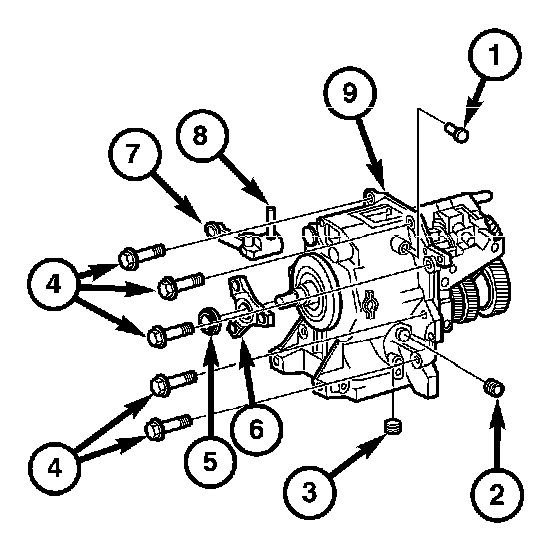 1
9
8
7
4
4
5
6
3
2