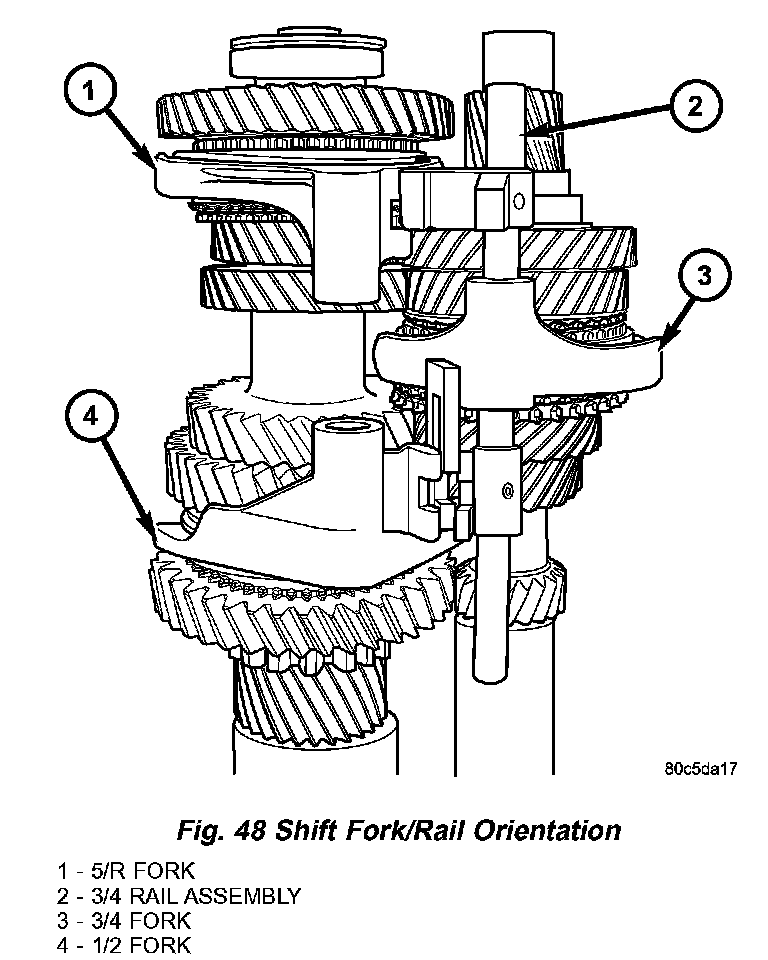 1

2

3

4

80c5da17

Fig. 48 Shift Fork/Rail Orientation

1 - 5/R FORK
2 - 3/4 RAIL ASSEMBLY
3 - 3/4 FORK
4 - 1/2 FORK