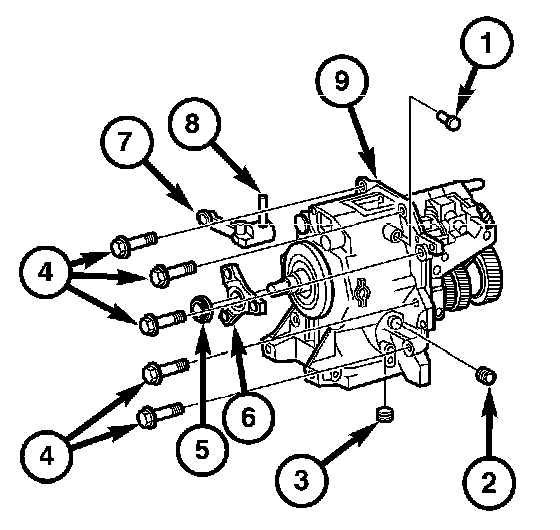 1
9
8
7
4
4
5
6
3
2